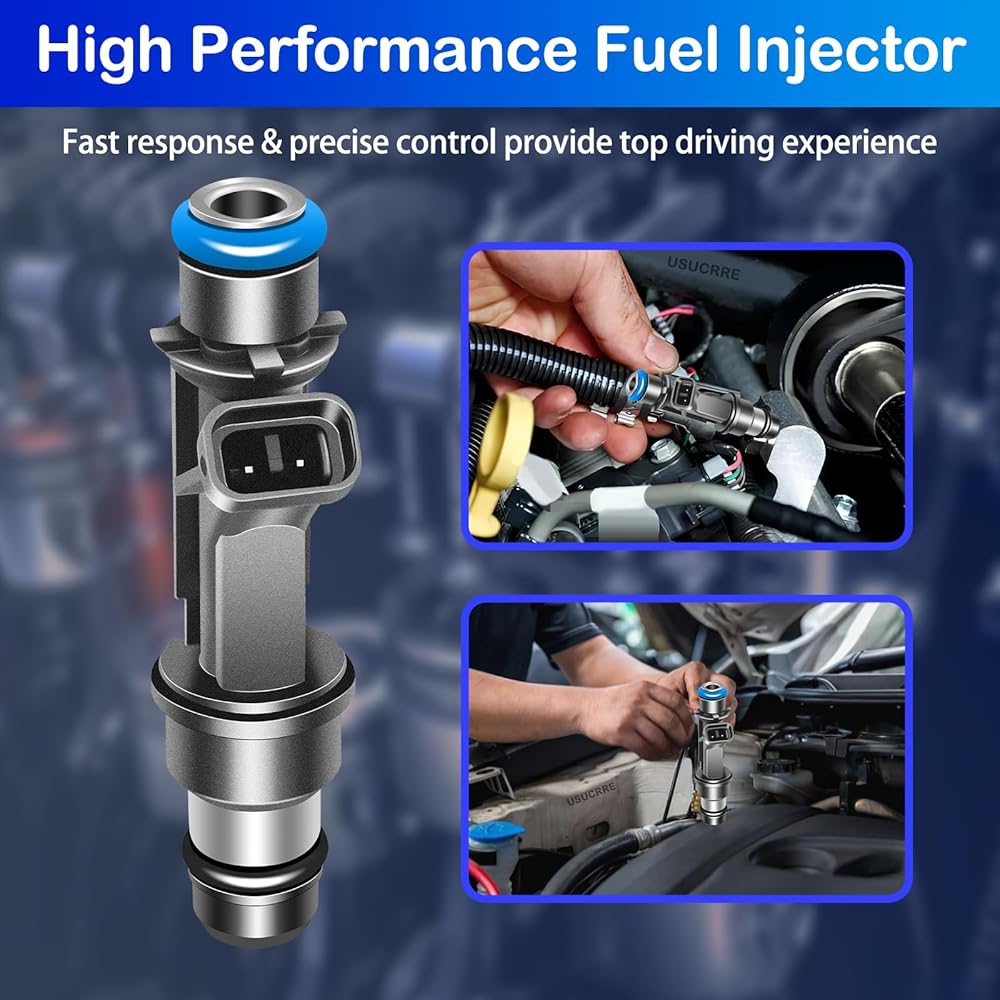 High Performance Fuel Injector

Fast response & precise control provide top driving experience

USUCRRE

USUCRRE