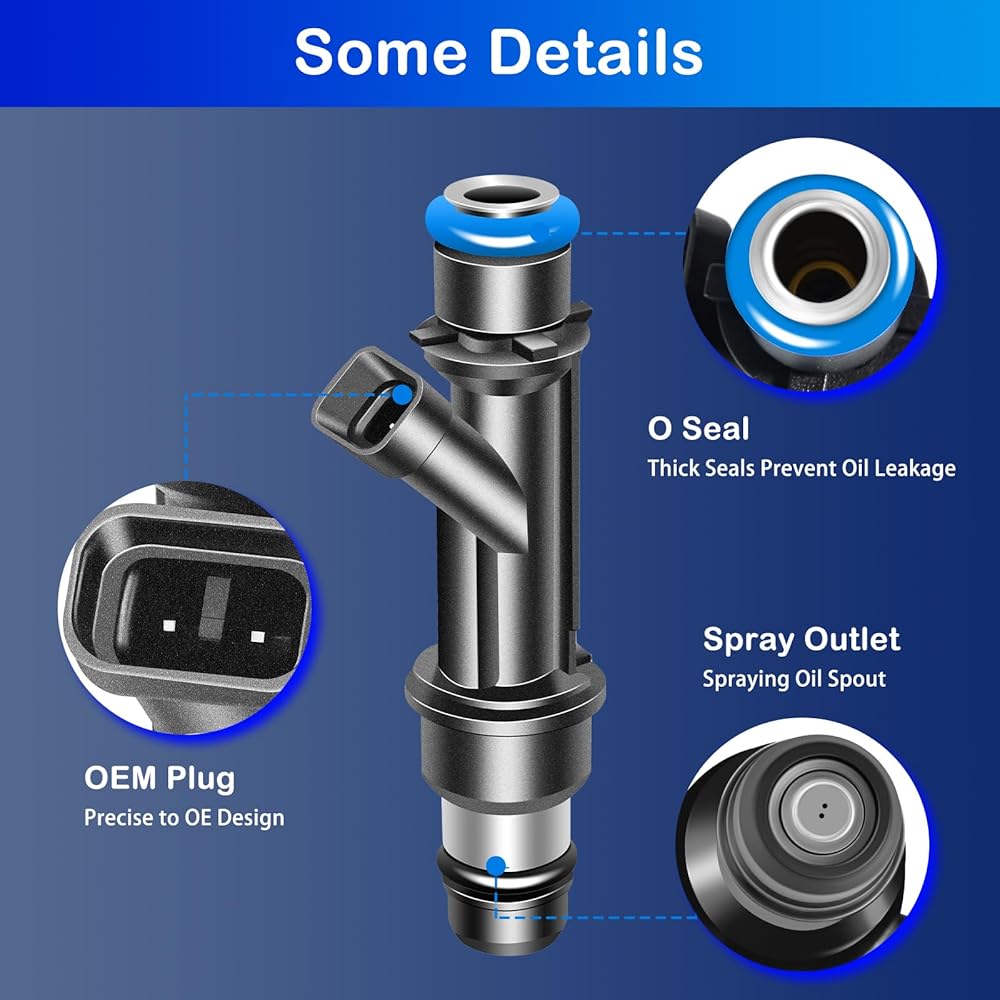 Some Details

O Seal
Thick Seals Prevent Oil Leakage

Spray Outlet
Spraying Oil Spout

OEM Plug
Precise to OE Design