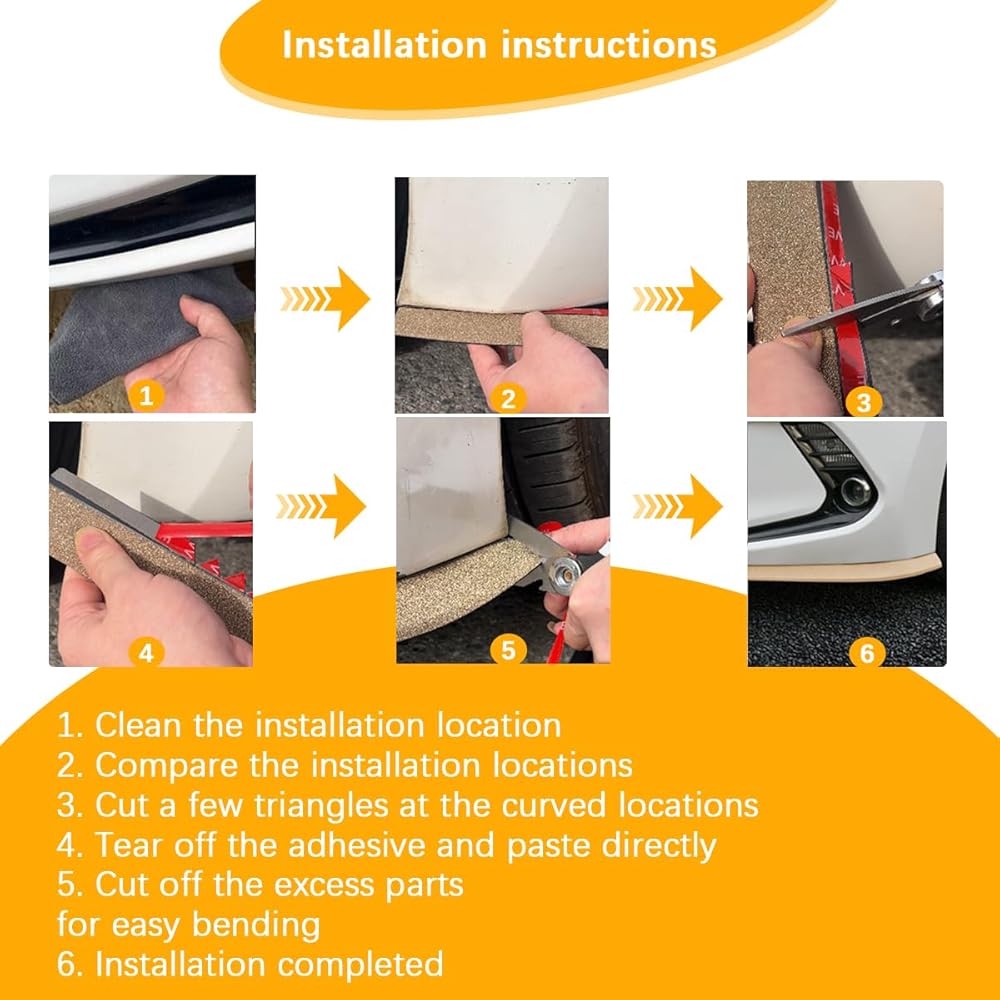 Installation instructions

1

2

3

4

5

6

1. Clean the installation location
2. Compare the installation locations
3. Cut a few triangles at the curved locations
4. Tear off the adhesive and paste directly
5. Cut off the excess parts
for easy bending
6. Installation completed