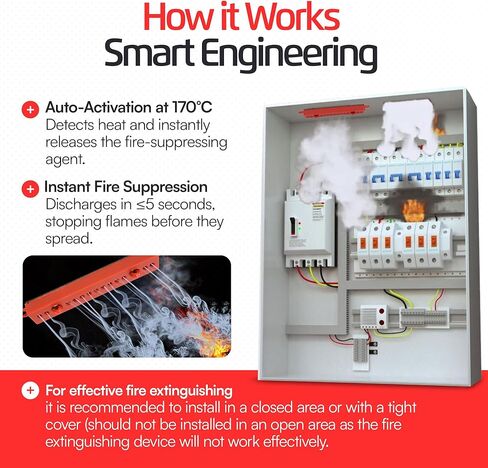 How it Works
Smart Engineering

Auto-Activation at 170°C
Detects heat and instantly releases the fire-suppressing agent.

Instant Fire Suppression
Discharges in ≤5 seconds, stopping flames before they spread.

For effective fire extinguishing
it is recommended to install in a closed area or with a tight cover (should not be installed in an open area as the fire extinguishing device will not work effectively.