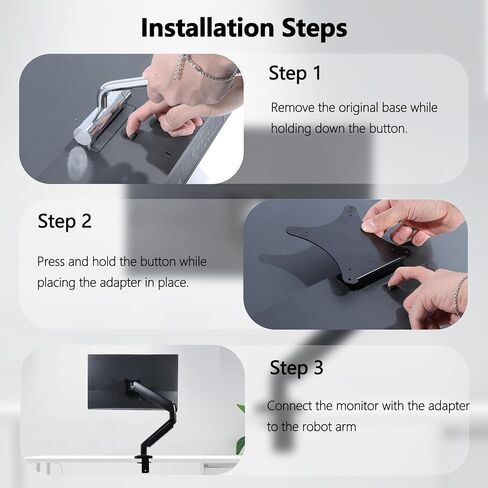 Installation Steps

Step 1

Remove the original base while holding down the button.

Step 2

Press and hold the button while placing the adapter in place.

Step 3

Connect the monitor with the adapter to the robot arm