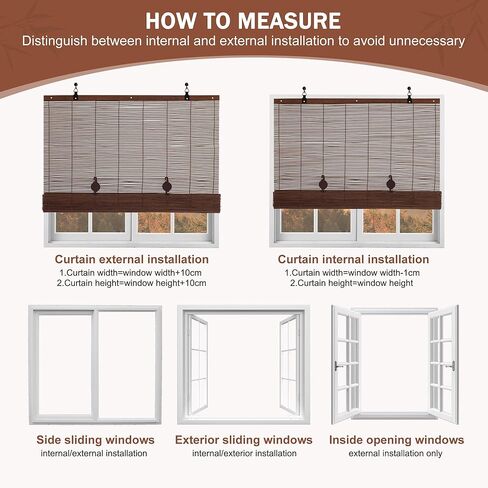 HOW TO MEASURE
Distinguish between internal and external installation to avoid unnecessary

Curtain external installation
1.Curtain width=window width+10cm
2.Curtain height=window height+10cm

Curtain internal installation
1.Curtain width=window width-1cm
2.Curtain height=window height

Side sliding windows
internal/external installation

Exterior sliding windows
internal/exterior installation

Inside opening windows
external installation only