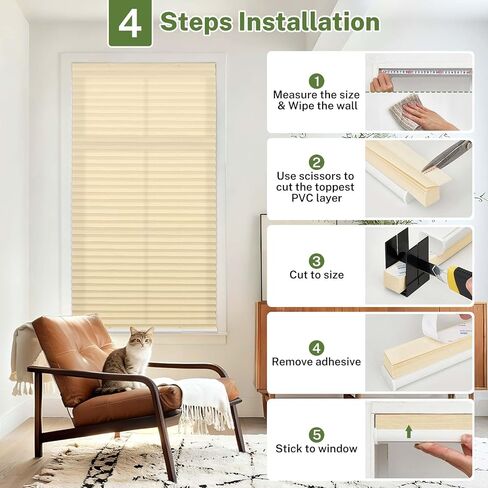 4 Steps Installation

1
Measure the size & Wipe the wall

2
Use scissors to cut the toppest PVC layer

3
Cut to size

4
Remove adhesive

5
Stick to window