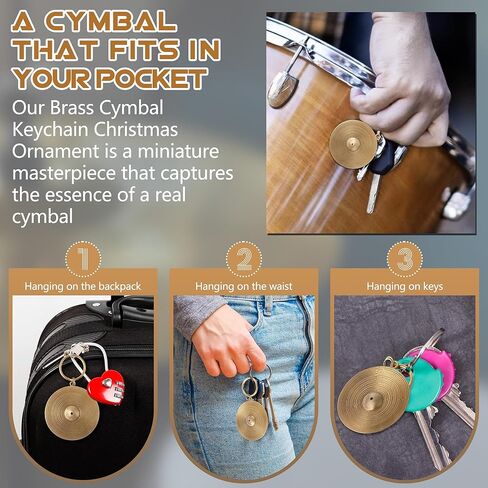 A CYMBAL THAT FITS IN YOUR POCKET

Our Brass Cymbal Keychain Christmas Ornament is a miniature masterpiece that captures the essence of a real cymbal

1
Hanging on the backpack

2
Hanging on the waist

3
Hanging on keys