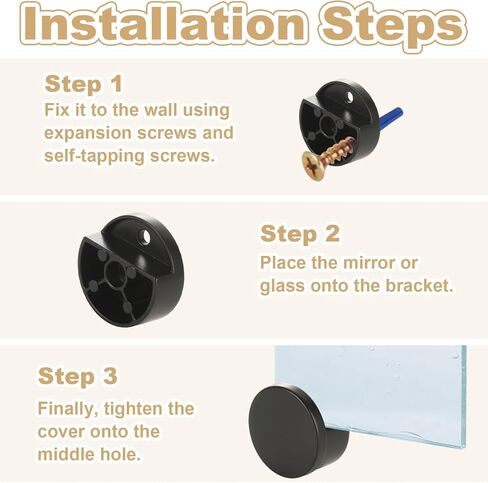 Installation Steps

Step 1
Fix it to the wall using expansion screws and self-tapping screws.

Step 2
Place the mirror or glass onto the bracket.

Step 3
Finally, tighten the cover onto the middle hole.