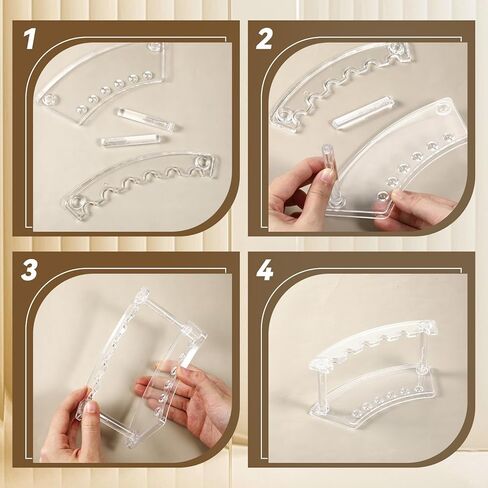 1

2

3

4