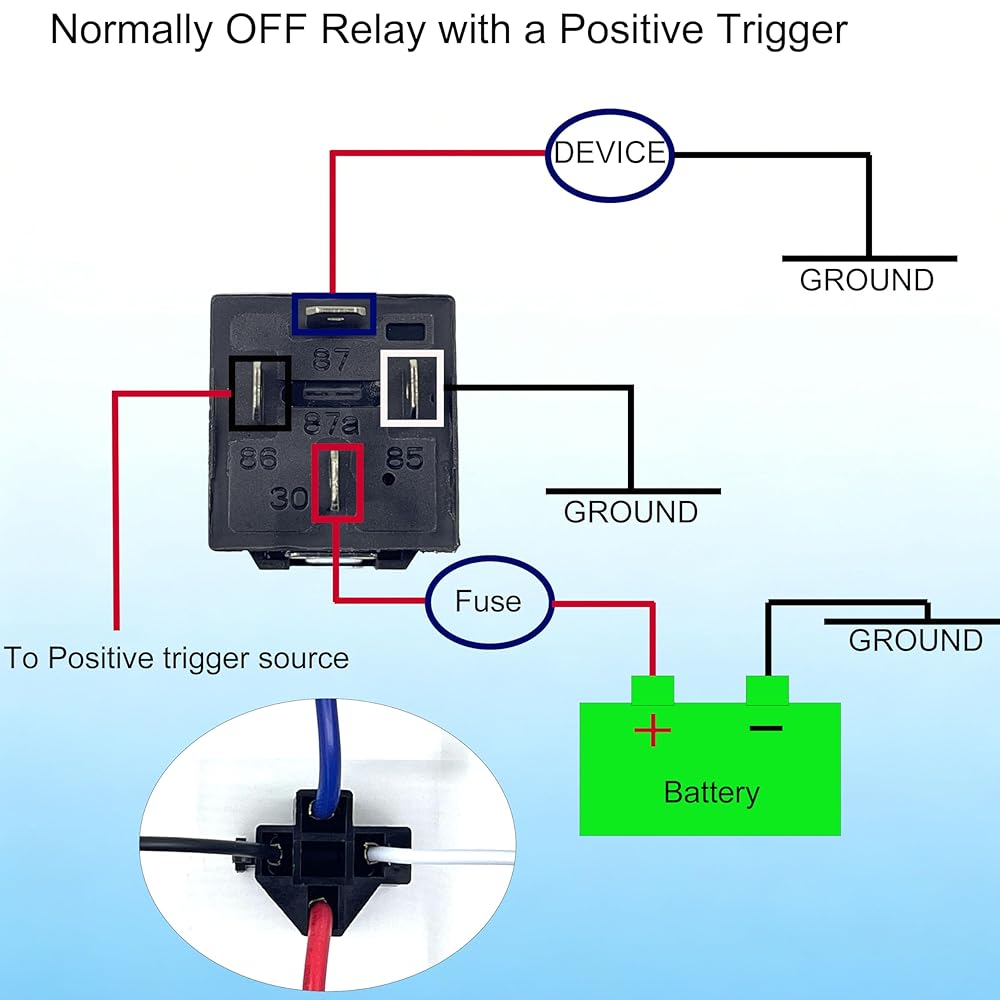 Normally OFF Relay with a Positive Trigger

DEVICE

GROUND

87

87a

86

85

30

GROUND

Fuse

GROUND

To Positive trigger source

+

−

Battery