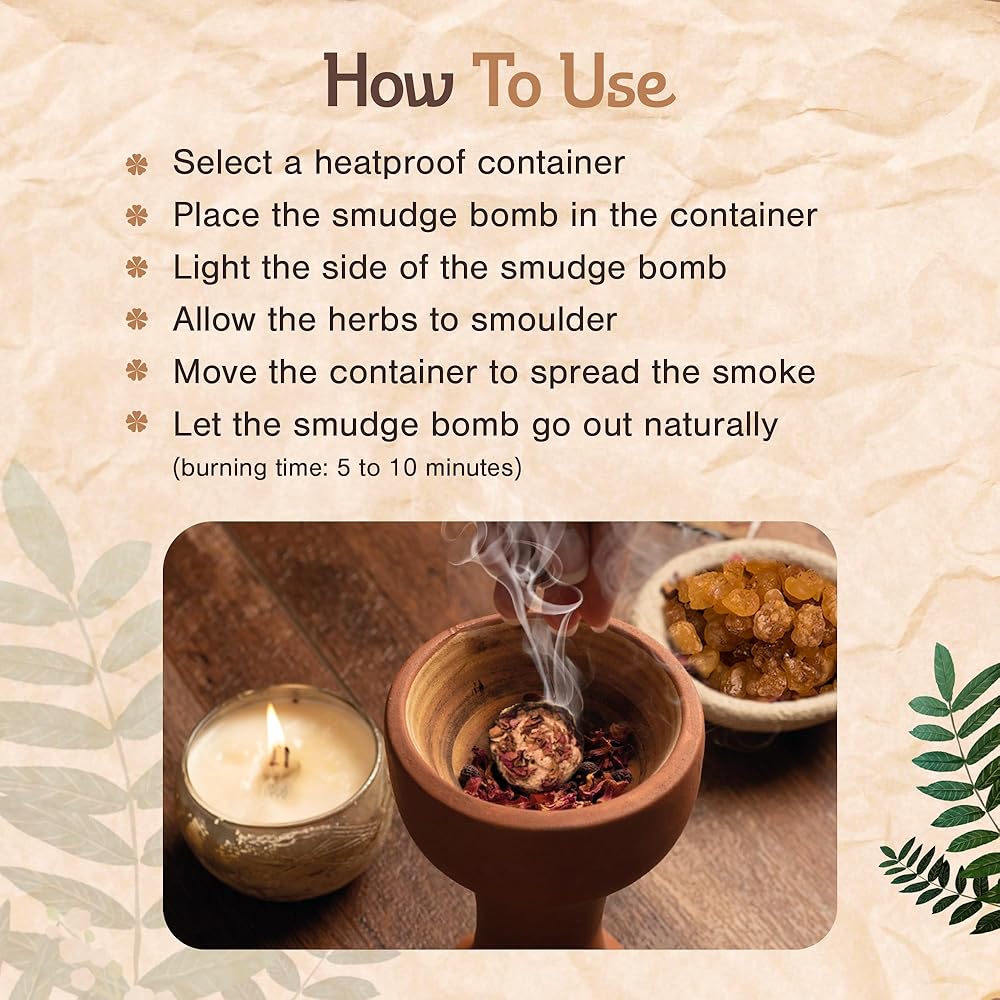 How To Use

Select a heatproof container
Place the smudge bomb in the container
Light the side of the smudge bomb
Allow the herbs to smoulder
Move the container to spread the smoke
Let the smudge bomb go out naturally
(burning time: 5 to 10 minutes)