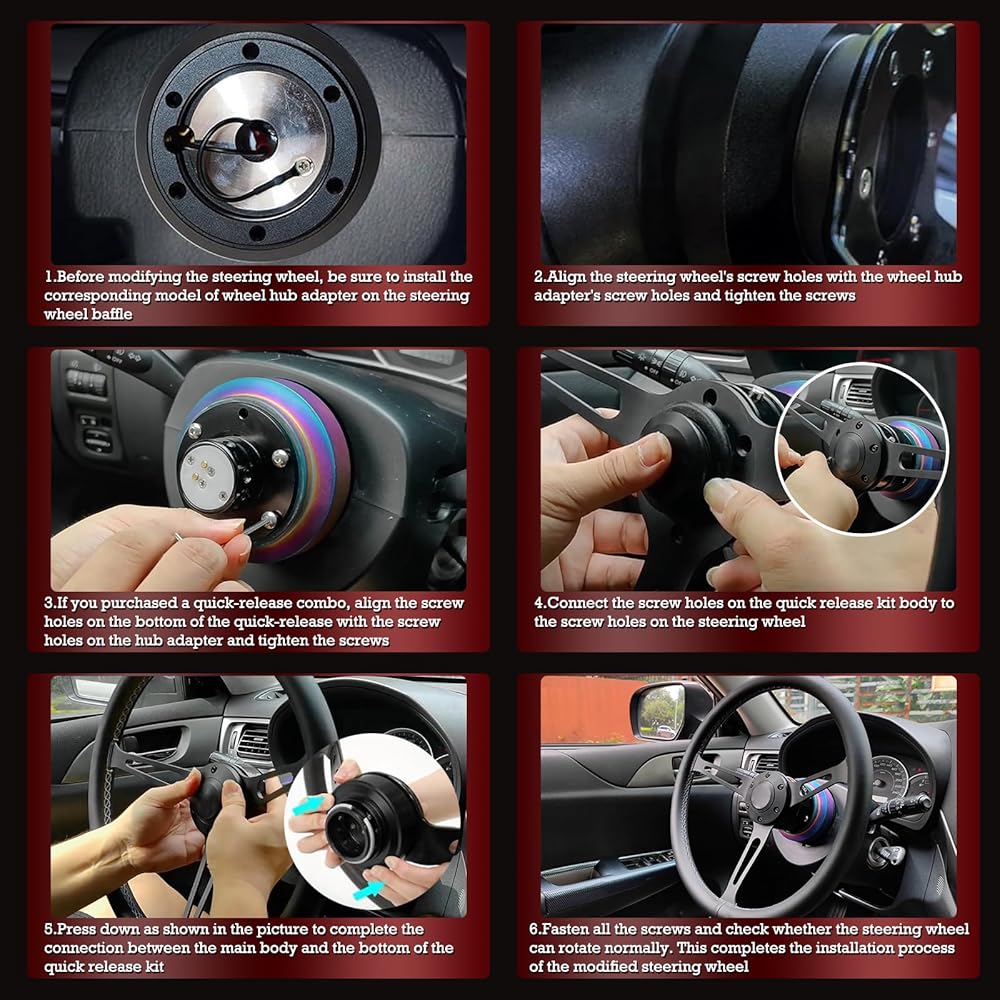 1.Before modifying the steering wheel, be sure to install the corresponding model of wheel hub adapter on the steering wheel baffle

2.Align the steering wheel's screw holes with the wheel hub adapter's screw holes and tighten the screws

3.If you purchased a quick-release combo, align the screw holes on the bottom of the quick-release with the screw holes on the hub adapter and tighten the screws

4.Connect the screw holes on the quick release kit body to the screw holes on the steering wheel

5.Press down as shown in the picture to complete the connection between the main body and the bottom of the quick release kit

6.Fasten all the screws and check whether the steering wheel can rotate normally. This completes the installation process of the modified steering wheel