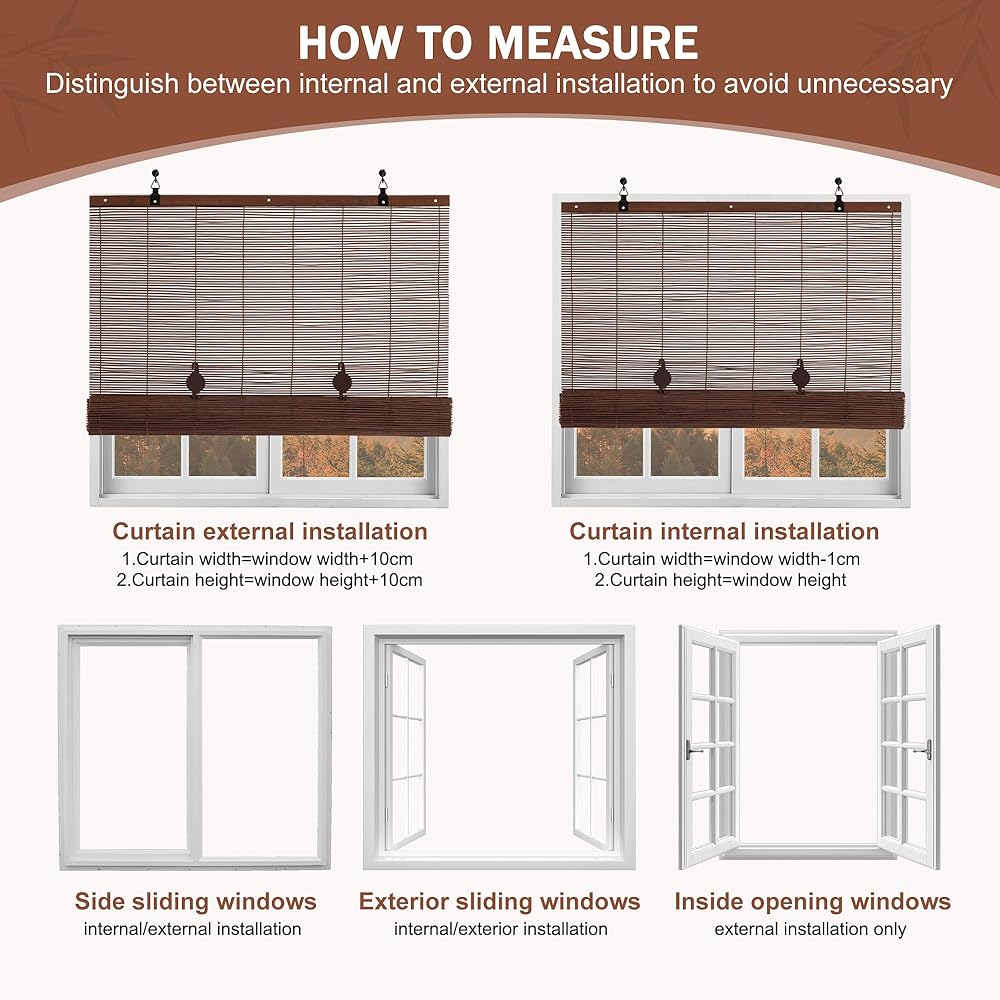 HOW TO MEASURE
Distinguish between internal and external installation to avoid unnecessary

Curtain external installation
1.Curtain width=window width+10cm
2.Curtain height=window height+10cm

Curtain internal installation
1.Curtain width=window width-1cm
2.Curtain height=window height

Side sliding windows
internal/external installation

Exterior sliding windows
internal/exterior installation

Inside opening windows
external installation only