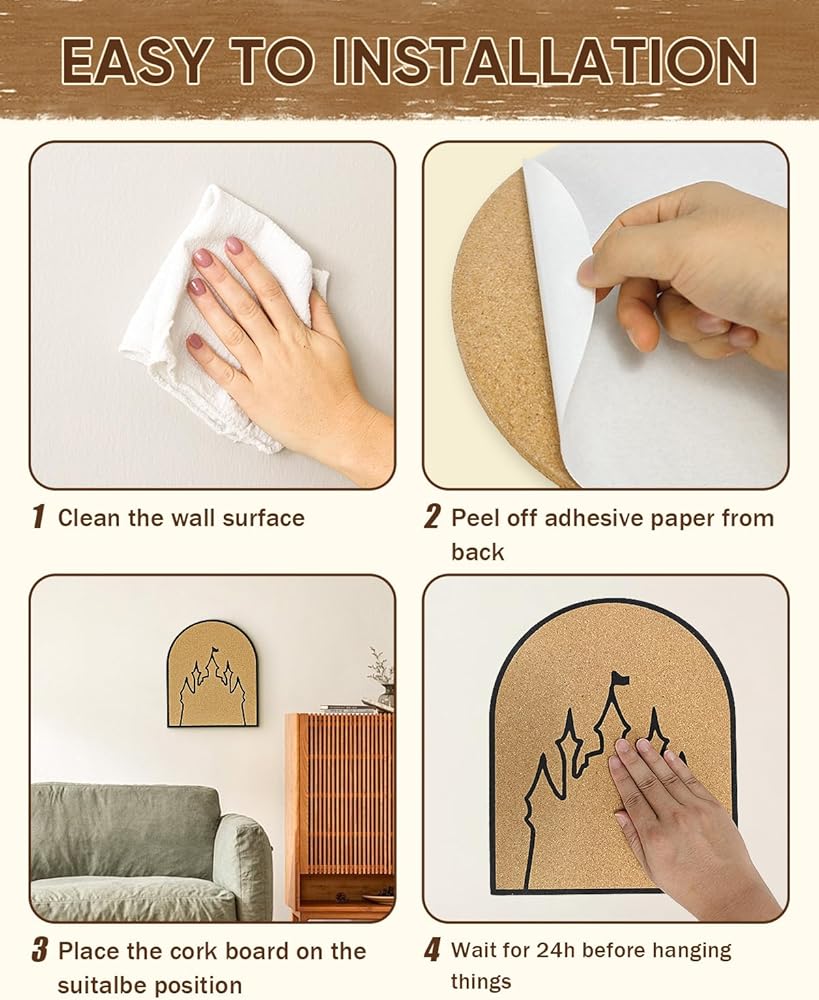 EASY TO INSTALLATION

1 Clean the wall surface

2 Peel off adhesive paper from back

3 Place the cork board on the suitalbe position

4 Wait for 24h before hanging things