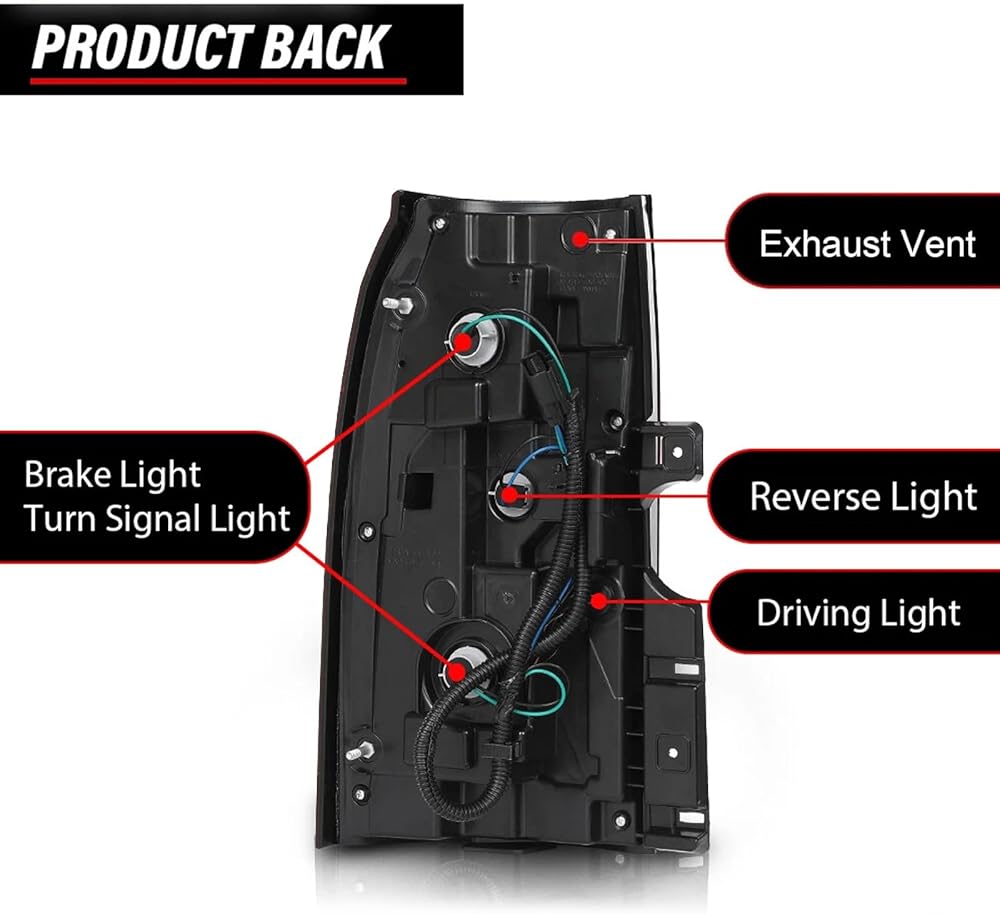 PRODUCT BACK

Exhaust Vent

Brake Light
Turn Signal Light

Reverse Light

Driving Light