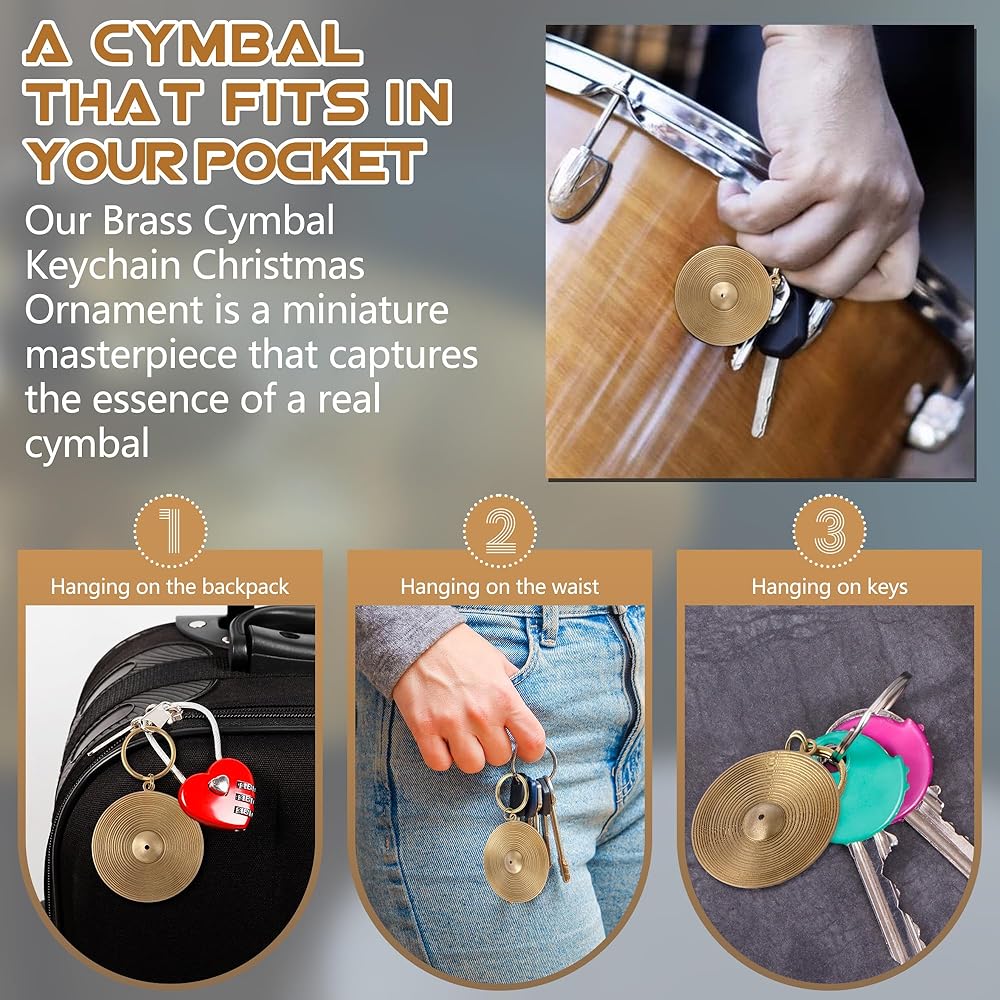 A CYMBAL THAT FITS IN YOUR POCKET

Our Brass Cymbal Keychain Christmas Ornament is a miniature masterpiece that captures the essence of a real cymbal

1
Hanging on the backpack

2
Hanging on the waist

3
Hanging on keys