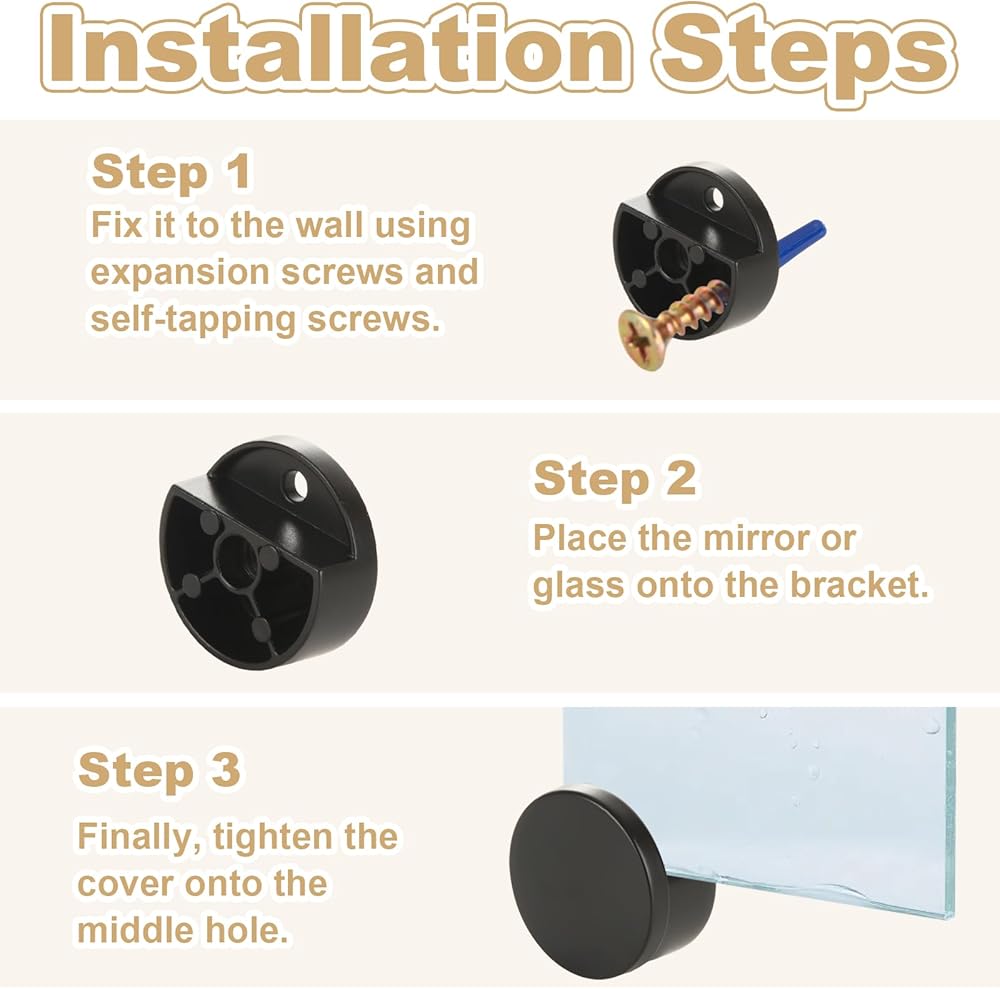 Installation Steps

Step 1
Fix it to the wall using expansion screws and self-tapping screws.

Step 2
Place the mirror or glass onto the bracket.

Step 3
Finally, tighten the cover onto the middle hole.