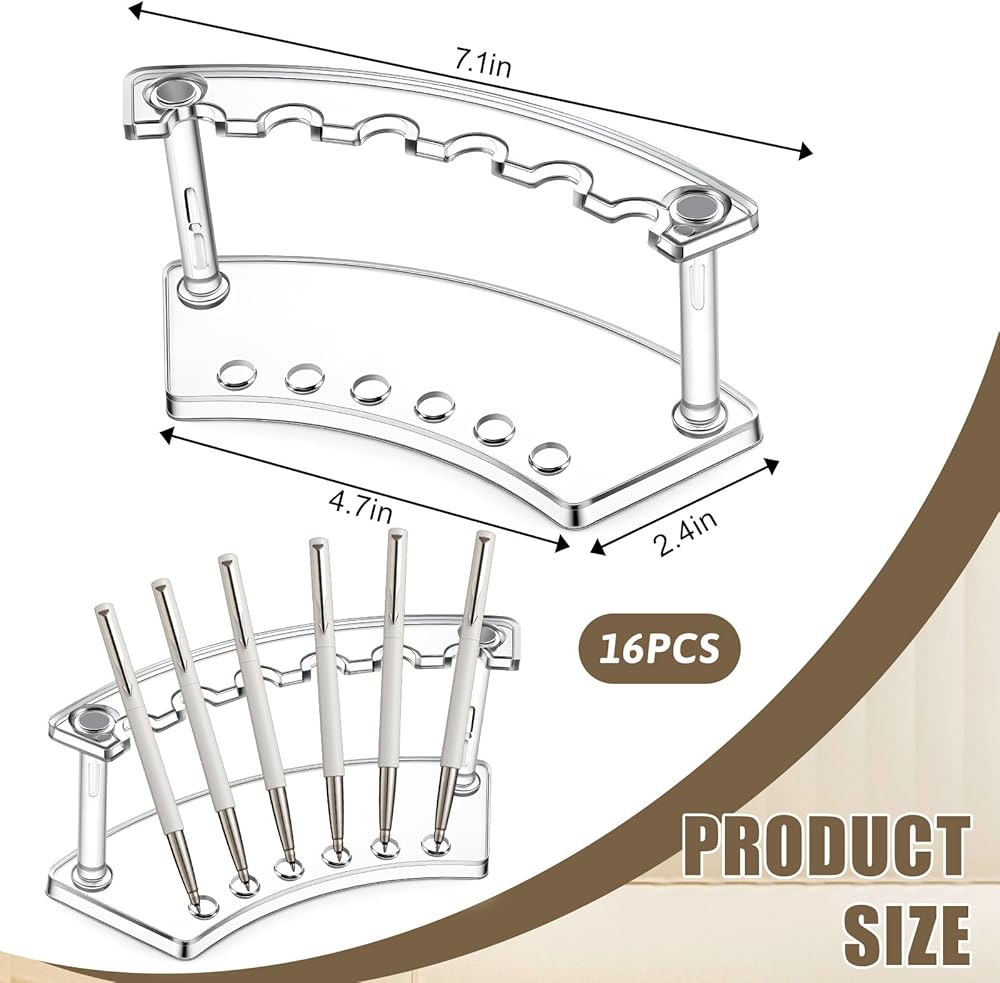 7.1in

4.7in

2.4in

16PCS

PRODUCT SIZE