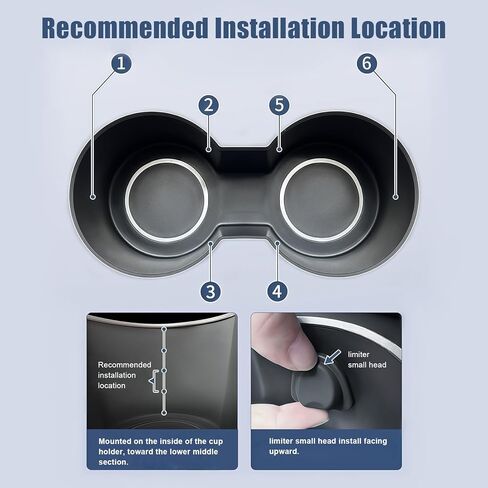 Recommended Installation Location

1

2

5

6

3

4

Recommended installation location

Mounted on the inside of the cup holder, toward the lower middle section.

limiter small head

limiter small head install facing upward.