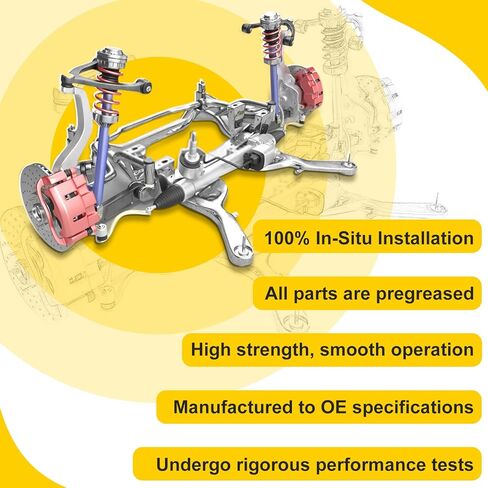 100% In-Situ Installation

All parts are pregreased

High strength, smooth operation

Manufactured to OE specifications

Undergo rigorous performance tests