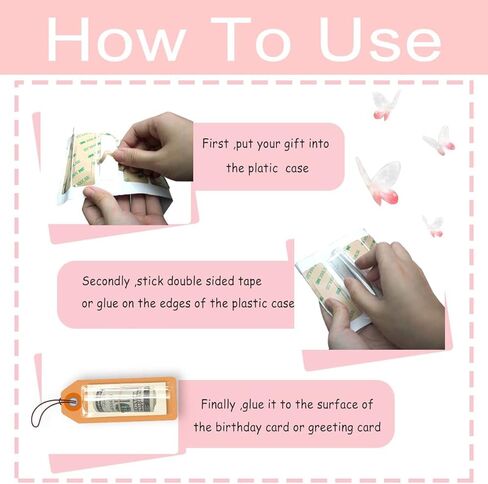 How To Use

First ,put your gift into the platic case

Secondly ,stick double sided tape or glue on the edges of the plastic case

Finally ,glue it to the surface of the birthday card or greeting card