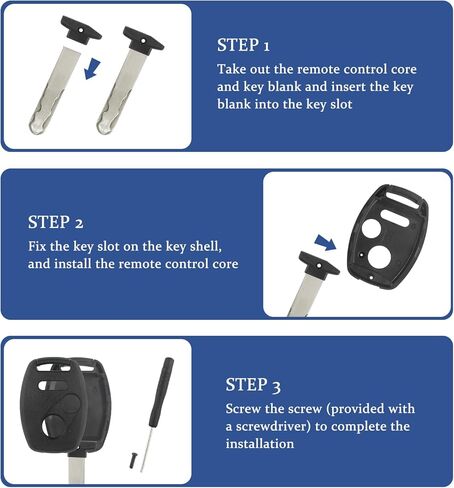 STEP 1
Take out the remote control core and key blank and insert the key blank into the key slot

STEP 2
Fix the key slot on the key shell, and install the remote control core

STEP 3
Screw the screw (provided with a screwdriver) to complete the installation