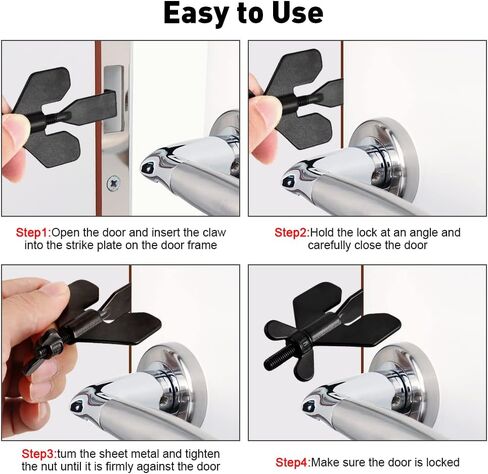 Easy to Use

Step1:Open the door and insert the claw into the strike plate on the door frame

Step2:Hold the lock at an angle and carefully close the door

Step3:tum the sheet metal and tighten the nut until it is firmly against the door

Step4:Make sure the door is locked