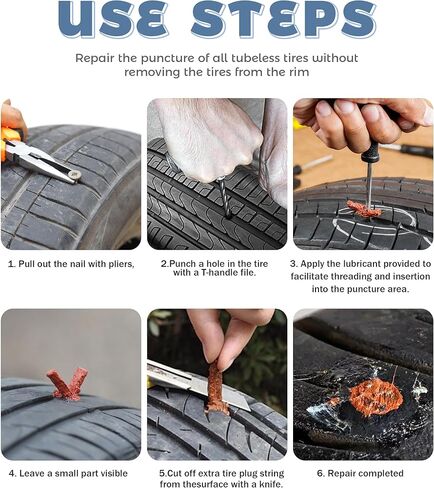 USE STEPS

Repair the puncture of all tubeless tires without removing the tires from the rim

1. Pull out the nail with pliers,

2.Punch a hole in the tire with a T-handle file.

3. Apply the lubricant provided to facilitate threading and insertion into the puncture area.

4. Leave a small part visible

5.Cut off extra tire plug string from thesurface with a knife.

6. Repair completed