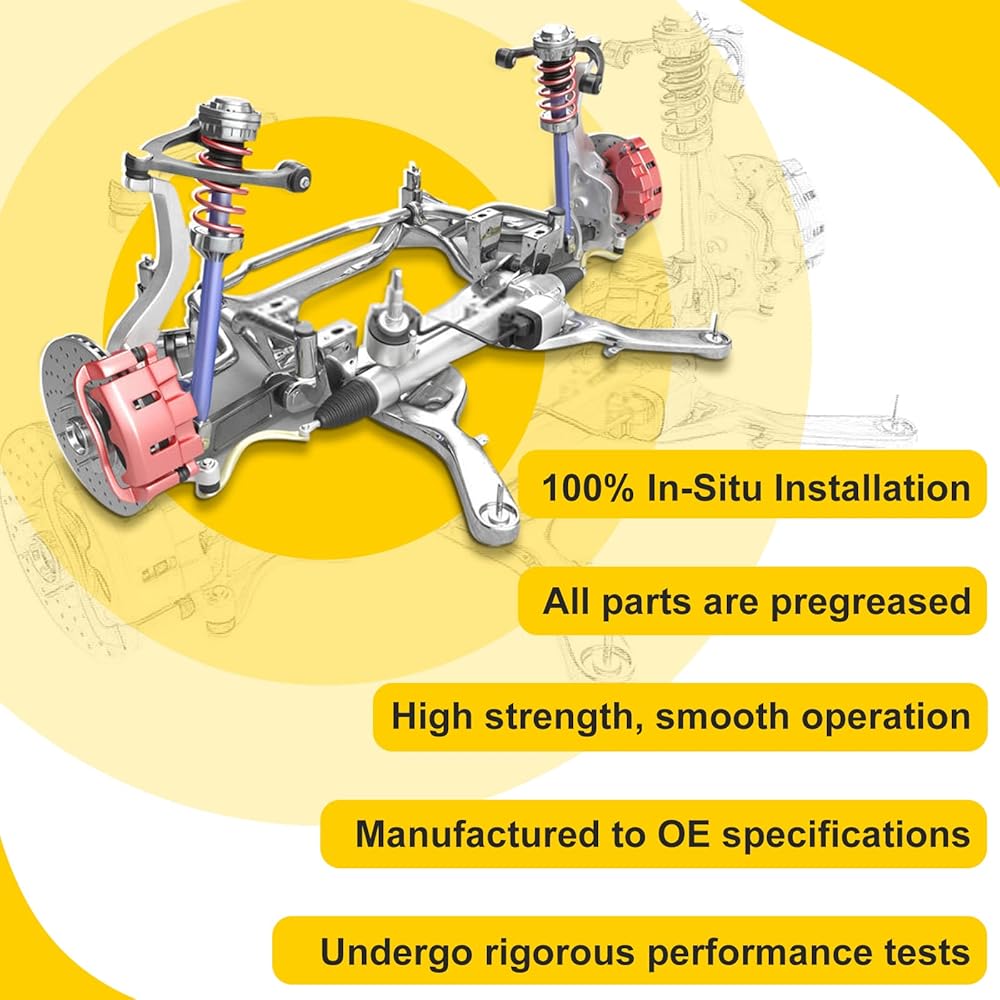 100% In-Situ Installation

All parts are pregreased

High strength, smooth operation

Manufactured to OE specifications

Undergo rigorous performance tests