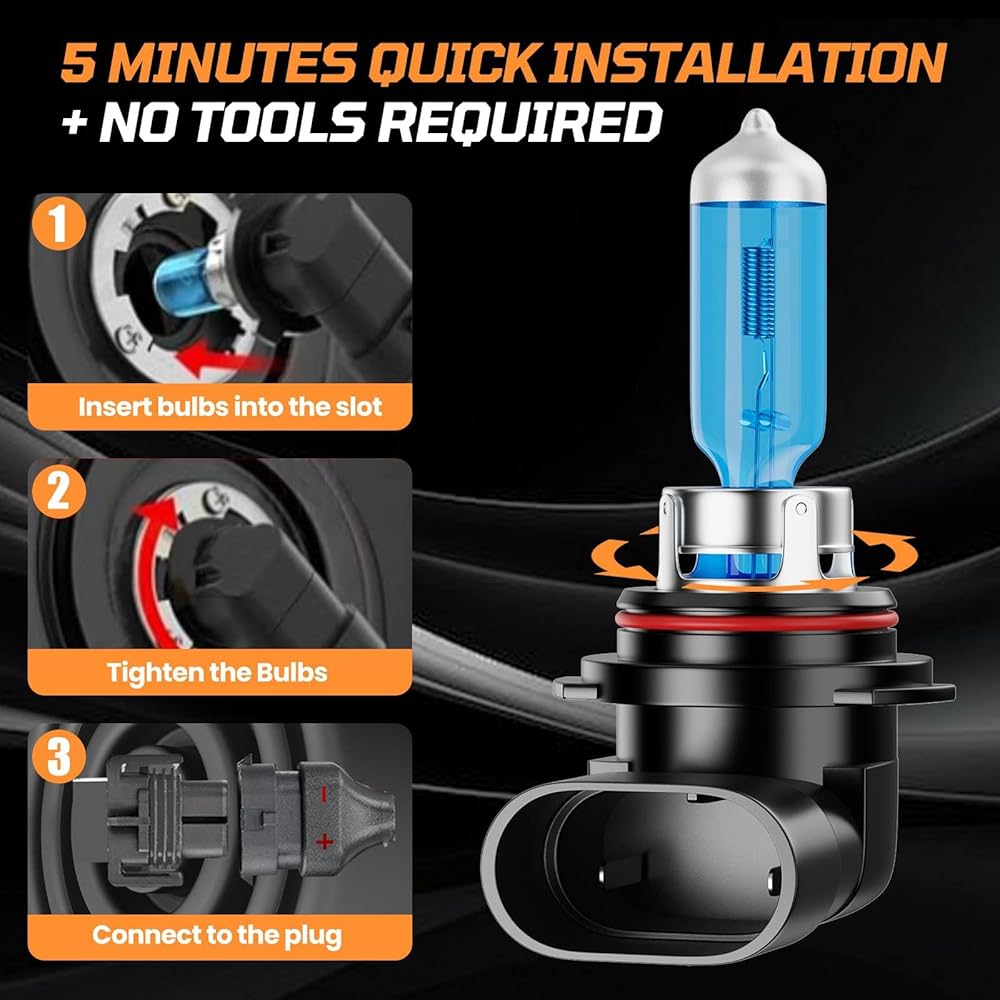 5 MINUTES QUICK INSTALLATION
+ NO TOOLS REQUIRED

1
Insert bulbs into the slot

2
Tighten the Bulbs

3
-
+
Connect to the plug