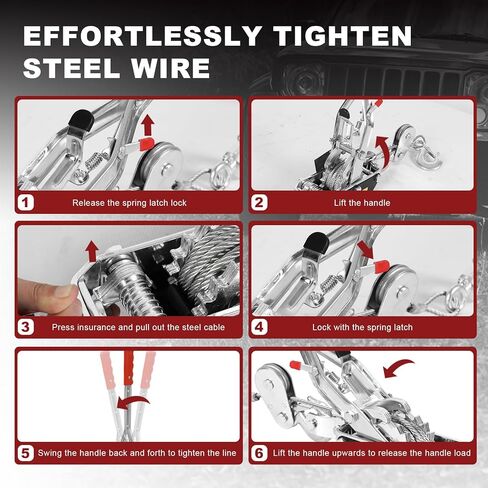 EFFORTLESSLY TIGHTEN STEEL WIRE

1 Release the spring latch lock

2 Lift the handle

3 Press insurance and pull out the steel cable

4 Lock with the spring latch

5 Swing the handle back and forth to tighten the line

6 Lift the handle upwards to release the handle load