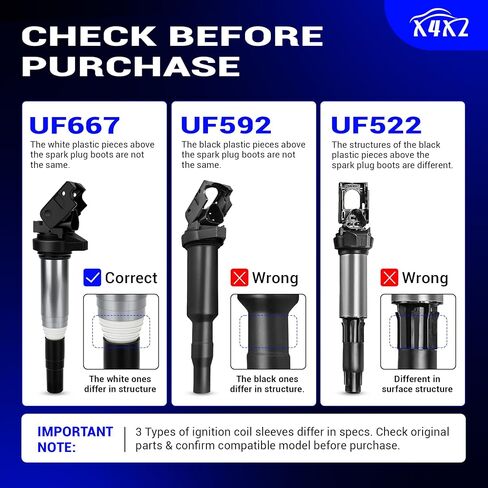 X4X2

CHECK BEFORE PURCHASE

UF667

The white plastic pieces above the spark plug boots are not the same.

Correct

The white ones differ in structure

UF592

The black plastic pieces above the spark plug boots are not the same.

Wrong

The black ones differ in structure.

UF522

The structures of the black plastic pieces above the spark plug boots are different.

Wrong

Different in surface structure

IMPORTANT NOTE:

3 Types of ignition coil sleeves differ in specs. Check original parts & confirm compatible model before purchase.