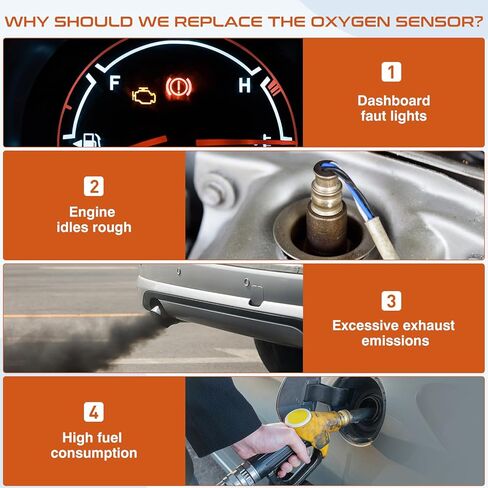 WHY SHOULD WE REPLACE THE OXYGEN SENSOR?

F H

1
Dashboard faut lights

2
Engine idles rough

3
Excessive exhaust emissions

4
High fuel consumption