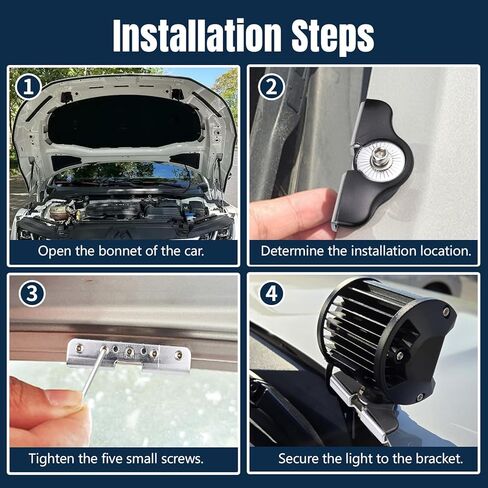 Installation Steps

1

Open the bonnet of the car.

2

Determine the installation location.

3

Tighten the five small screws.

4

Secure the light to the bracket.