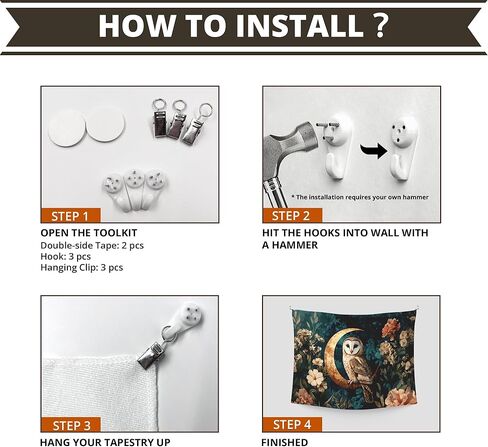 HOW TO INSTALL ?

STEP 1

OPEN THE TOOLKIT
Double-side Tape: 2 pcs
Hook: 3 pcs
Hanging Clip: 3 pcs

* The installation requires your own hammer

STEP 2

HIT THE HOOKS INTO WALL WITH A HAMMER

STEP 3

HANG YOUR TAPESTRY UP

STEP 4

FINISHED