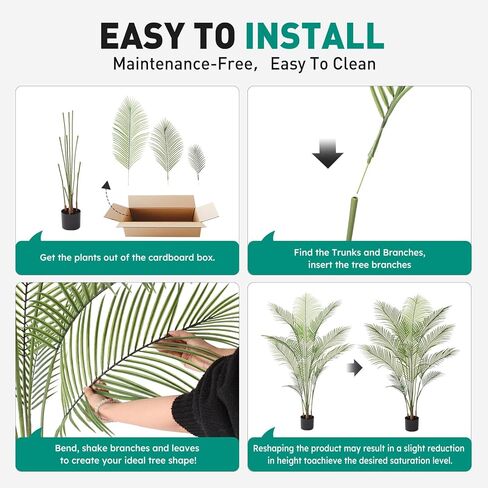 EASY TO INSTALL
Maintenance-Free, Easy To Clean

Get the plants out of the cardboard box.

Find the Trunks and Branches, insert the tree branches

Bend, shake branches and leaves to create your ideal tree shape!

Reshaping the product may result in a slight reduction in height toachieve the desired saturation level.