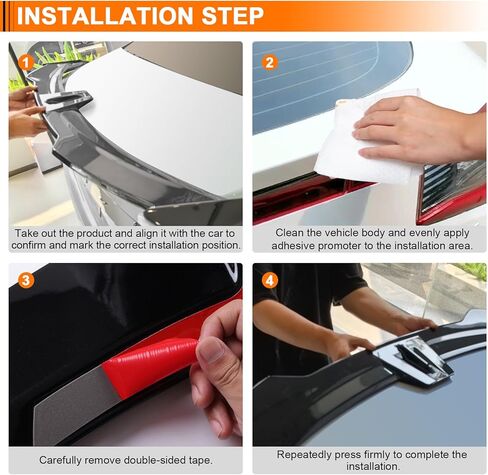 INSTALLATION STEP

1

Take out the product and align it with the car to confirm and mark the correct installation position.

2

Clean the vehicle body and evenly apply adhesive promoter to the installation area.

3

Carefully remove double-sided tape.

4

Repeatedly press firmly to complete the installation.