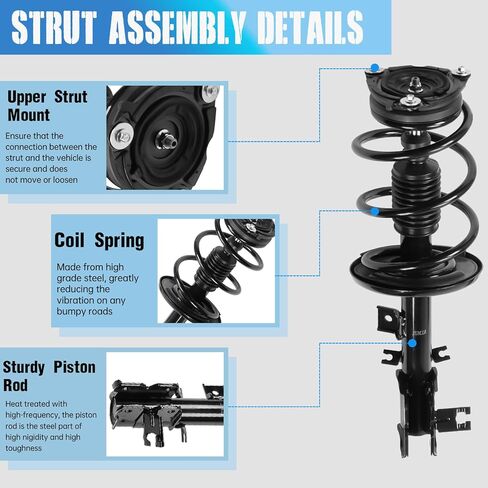 STRUT ASSEMBLY DETAILS

Upper Strut Mount

Ensure that the connection between the strut and the vehicle is secure and does not move or loosen

Coil Spring

Made from high grade steel, greatly reducing the vibration on any bumpy roads

Sturdy Piston Rod

Heat treated with high-frequency, the piston rod is the steel part of high nigidity and high toughness