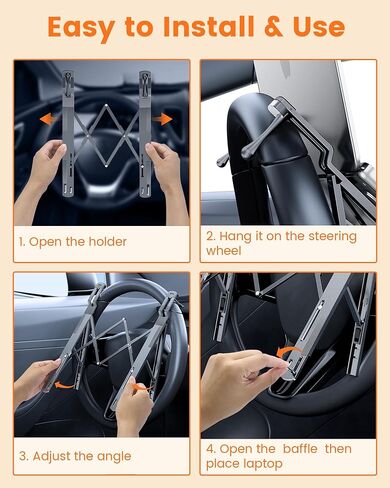 Easy to Install & Use

1. Open the holder

2. Hang it on the steering wheel

3. Adjust the angle

4. Open the baffle then place laptop