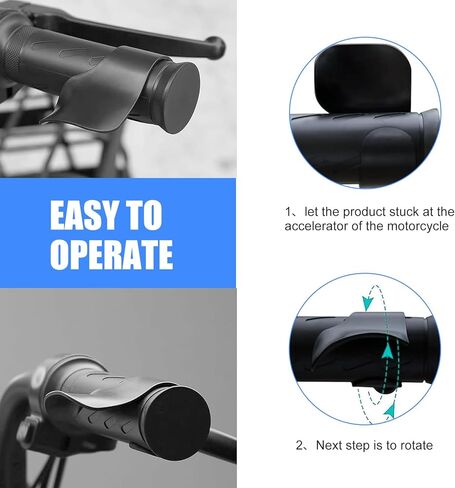 EASY TO OPERATE

1、let the product stuck at the accelerator of the motorcycle

2、Next step is to rotate