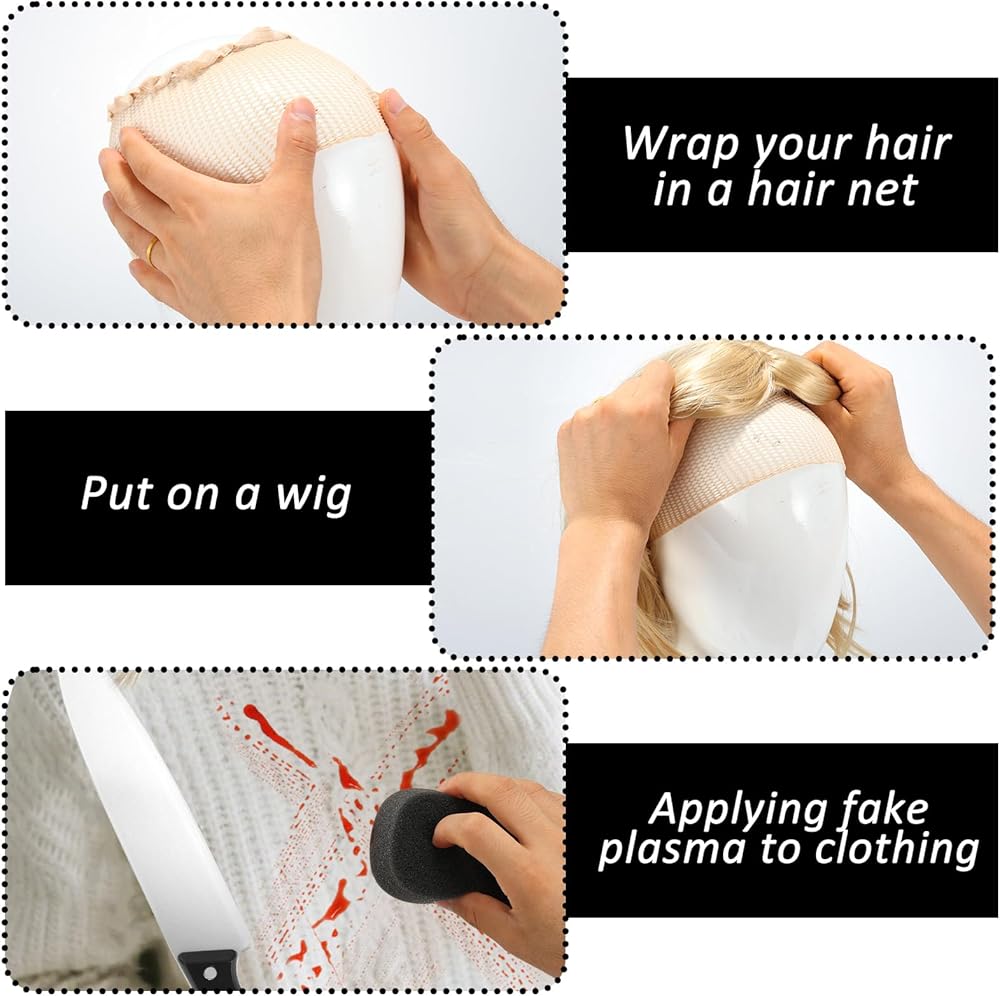 Wrap your hair in a hair net

Put on a wig

Applying fake plasma to clothing