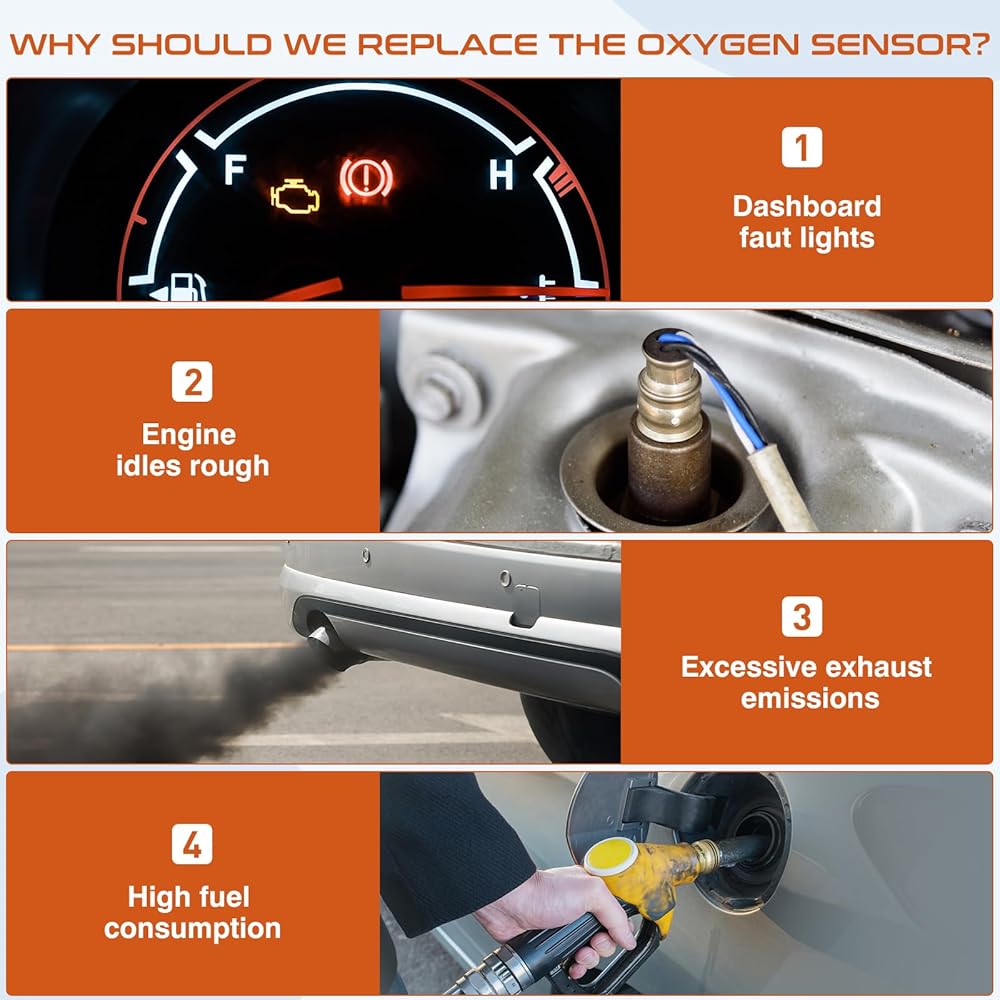 WHY SHOULD WE REPLACE THE OXYGEN SENSOR?

F H

1
Dashboard faut lights

2
Engine idles rough

3
Excessive exhaust emissions

4
High fuel consumption