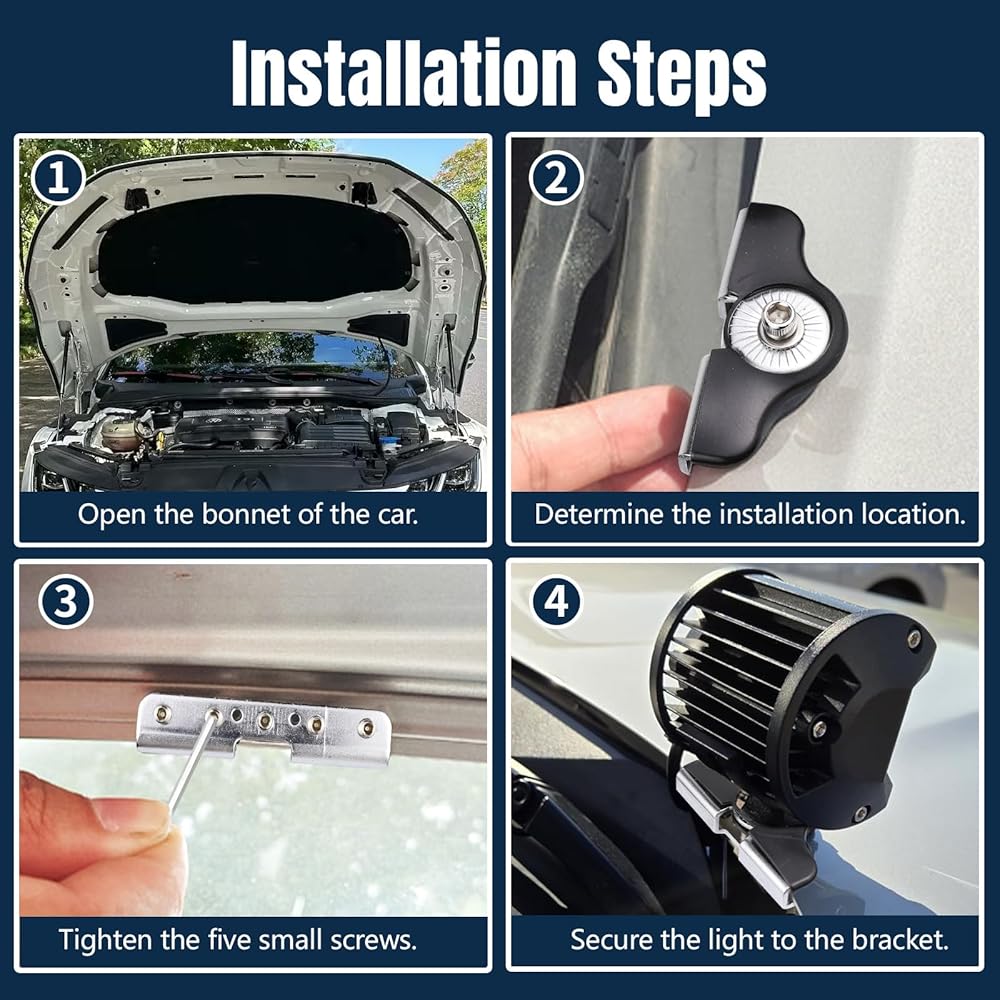 Installation Steps

1

Open the bonnet of the car.

2

Determine the installation location.

3

Tighten the five small screws.

4

Secure the light to the bracket.