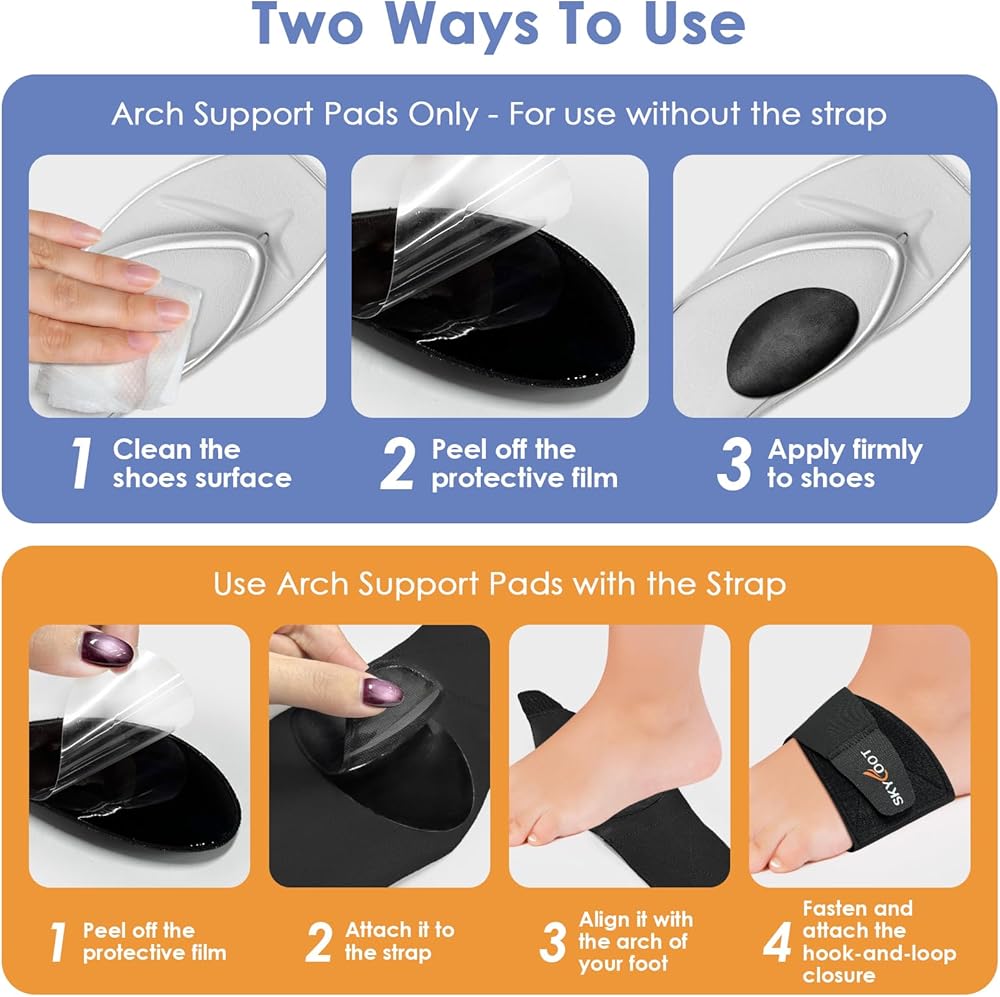 Two Ways To Use

Arch Support Pads Only - For use without the strap

1 Clean the shoes surface

2 Peel off the protective film

3 Apply firmly to shoes

Use Arch Support Pads with the Strap

SKYFOOT

1 Peel off the protective film

2 Attach it to the strap

3 Align it with the arch of your foot

4 Fasten and attach the hook-and-loop closure