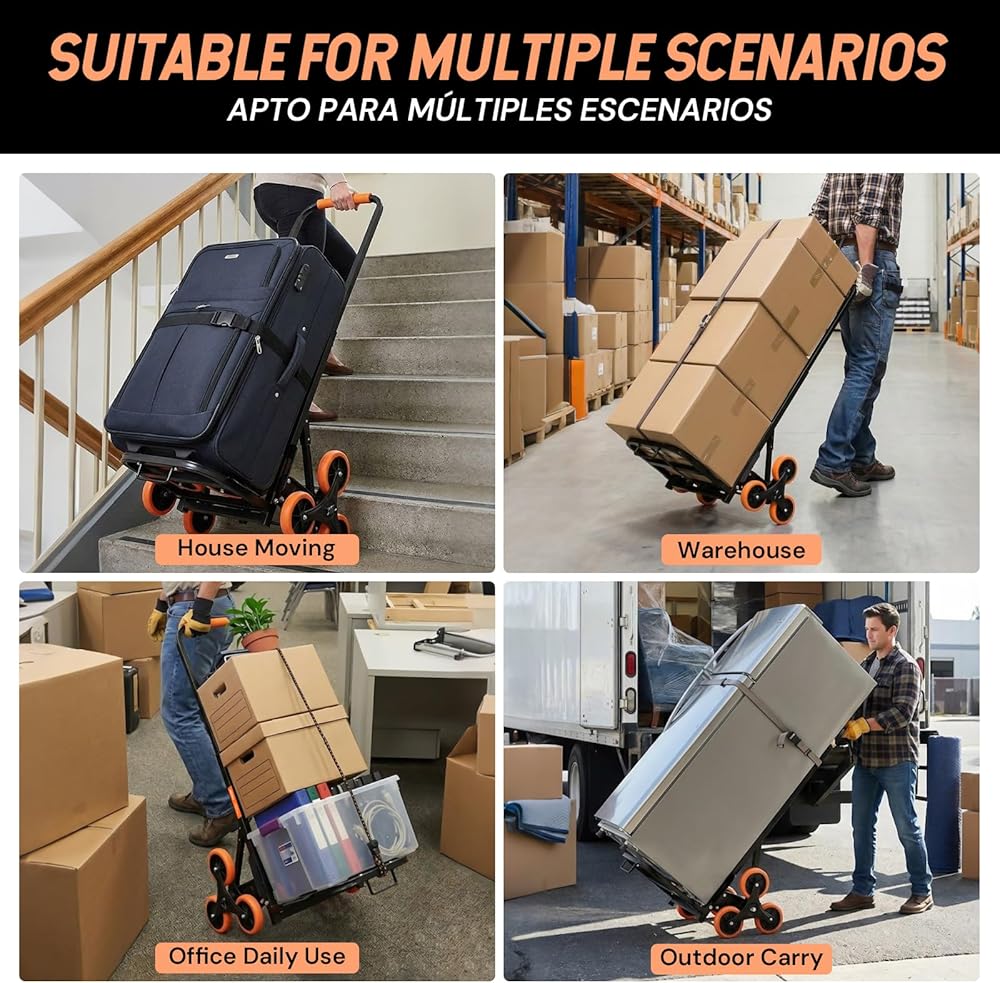 SUITABLE FOR MULTIPLE SCENARIOS
APTO PARA MÚLTIPLES ESCENARIOS

House Moving

Warehouse

Office Daily Use

Outdoor Carry