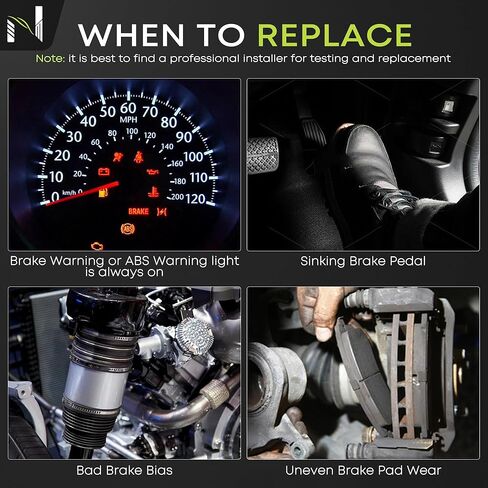 WHEN TO REPLACE

Note: it is best to find a professional installer for testing and replacement

0 10 20 30 40 50 60 70 80 90 100 110 120
MPH
km/h 0 20 40 60 80 100 120 140 160 180 200
BRAKE
ABS

Brake Warning or ABS Warning light is always on

Sinking Brake Pedal

Bad Brake Bias

Uneven Brake Pad Wear