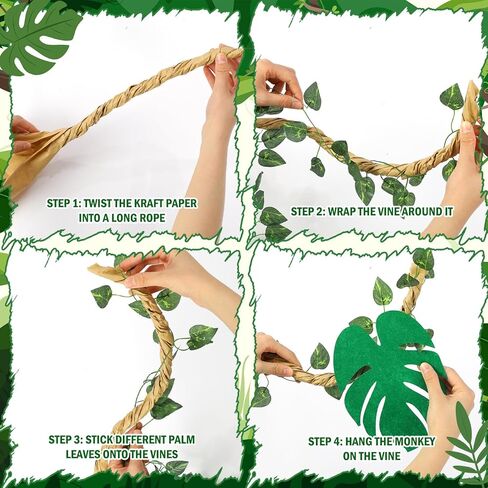 STEP 1: TWIST THE KRAFT PAPER INTO A LONG ROPE

STEP 2: WRAP THE VINE AROUND IT

STEP 3: STICK DIFFERENT PALM LEAVES ONTO THE VINES

STEP 4: HANG THE MONKEY ON THE VINE