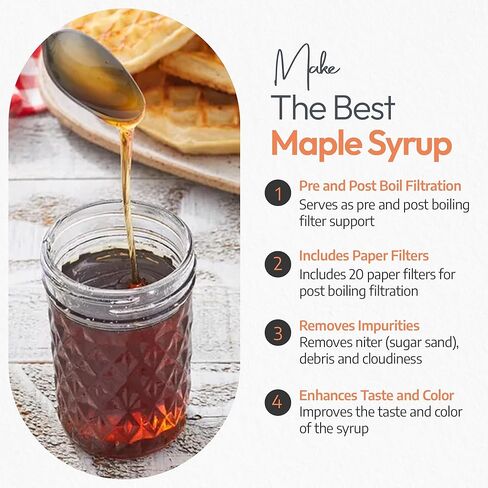 Make
The Best
Maple Syrup

1 Pre and Post Boil Filtration
Serves as pre and post boiling filter support

2 Includes Paper Filters
Includes 20 paper filters for post boiling filtration

3 Removes Impurities
Removes niter (sugar sand), debris and cloudiness

4 Enhances Taste and Color
Improves the taste and color of the syrup