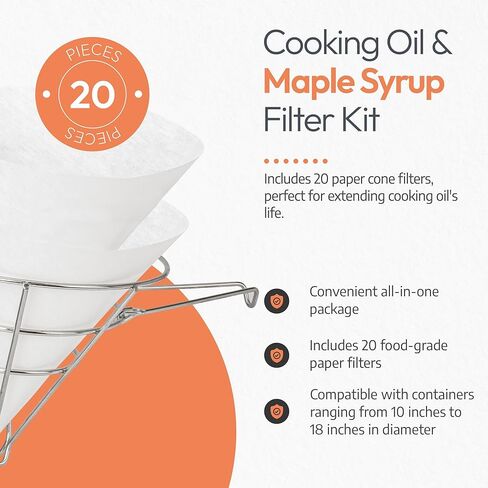 PIECES
20
PIECES

Cooking Oil & Maple Syrup Filter Kit

Includes 20 paper cone filters, perfect for extending cooking oil's life.

Convenient all-in-one package

Includes 20 food-grade paper filters

Compatible with containers ranging from 10 inches to 18 inches in diameter