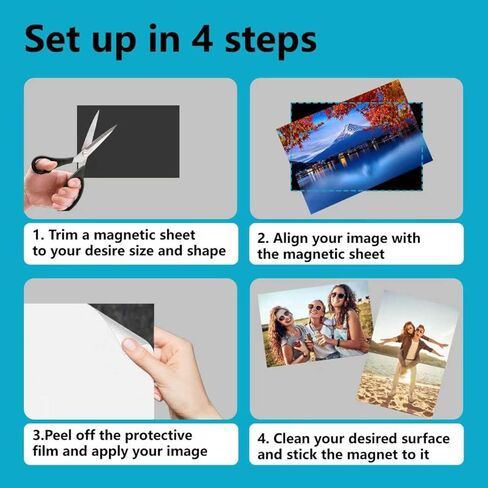 Set up in 4 steps

1. Trim a magnetic sheet to your desire size and shape

2. Align your image with the magnetic sheet

3.Peel off the protective film and apply your image

4. Clean your desired surface and stick the magnet to it