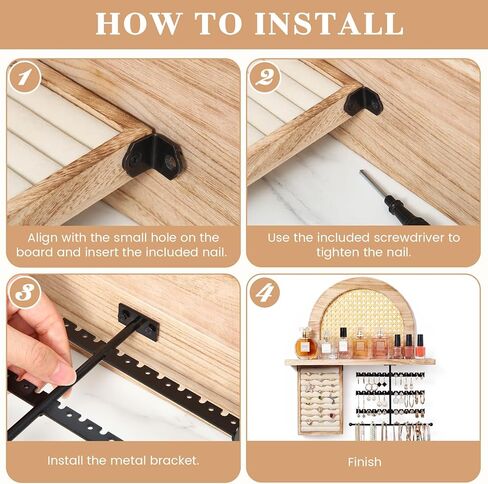 HOW TO INSTALL

1

Align with the small hole on the board and insert the included nail.

2

Use the included screwdriver to tighten the nail.

3

Install the metal bracket.

4

Finish