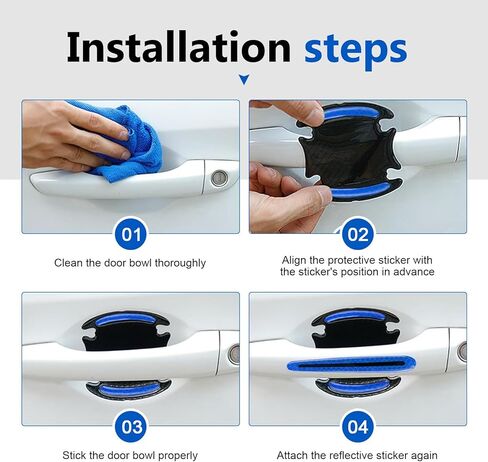 Installation steps

01

Clean the door bowl thoroughly

02

Align the protective sticker with the sticker's position in advance

03

Stick the door bowl properly

04

Attach the reflective sticker again