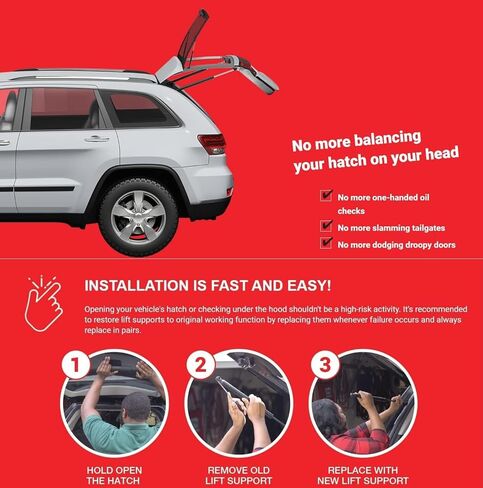 No more balancing your hatch on your head

No more one-handed oil checks

No more slamming tailgates

No more dodging droopy doors

INSTALLATION IS FAST AND EASY!

Opening your vehicle's hatch or checking under the hood shouldn't be a high-risk activity. It's recommended to restore lift supports to original working function by replacing them whenever failure occurs and always replace in pairs.

1

HOLD OPEN THE HATCH

2

REMOVE OLD LIFT SUPPORT

3

REPLACE WITH NEW LIFT SUPPORT